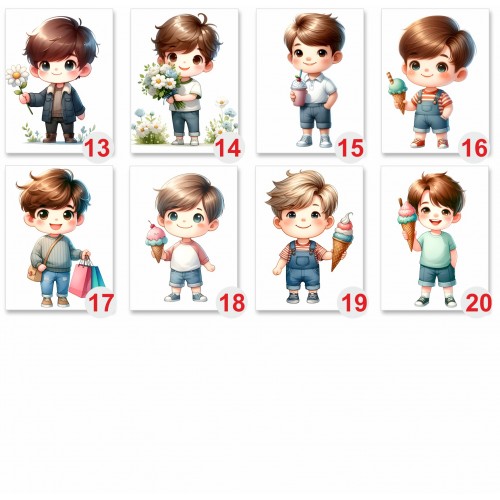 13
14
15
16
17
18
19
20